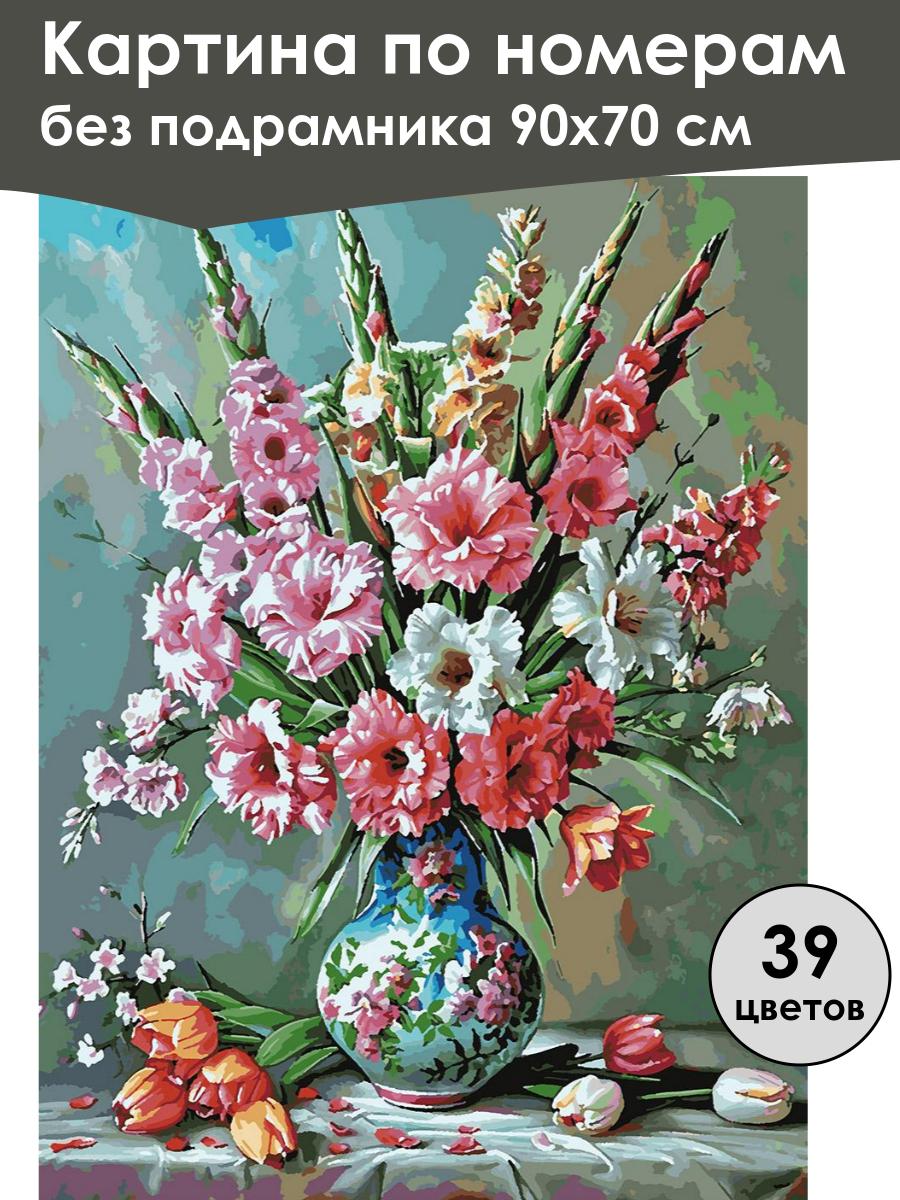 Картина по номерам
без подрамника 90х70 см

39
цветов