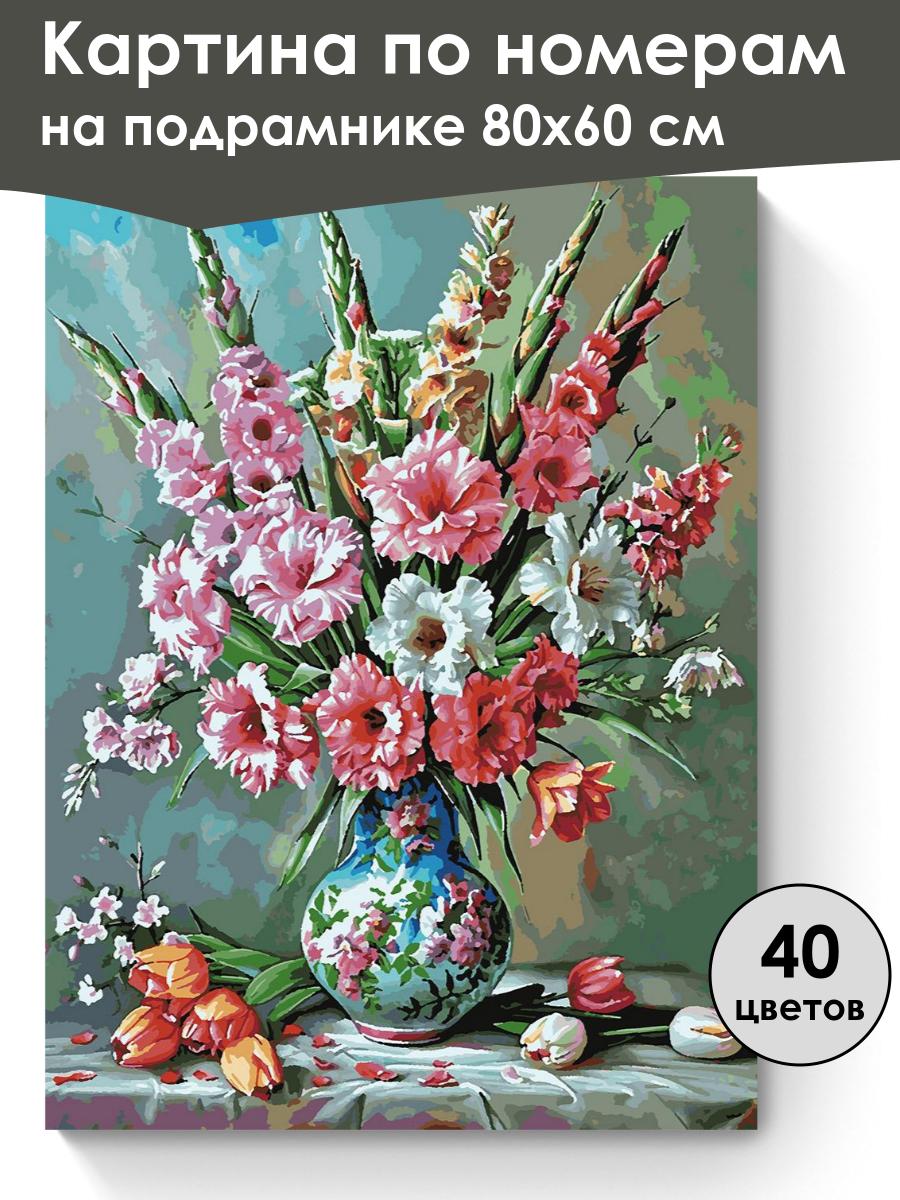 Картина по номерам на подрамнике 80х60 см

40 цветов