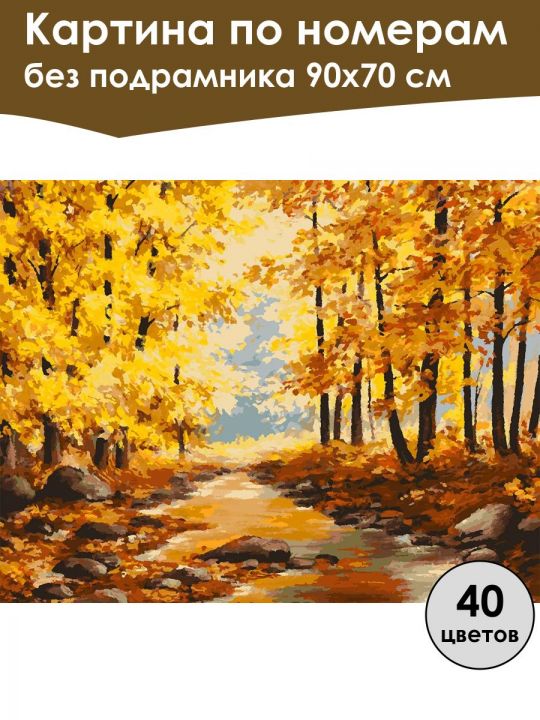 Картина по номерам
без подрамника 90х70 см

40
цветов