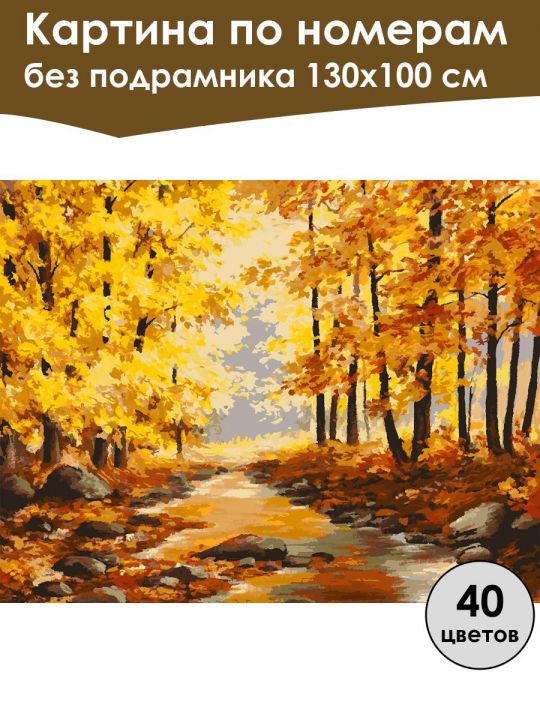 Картина по номерам
без подрамника 130х100 см

40
цветов