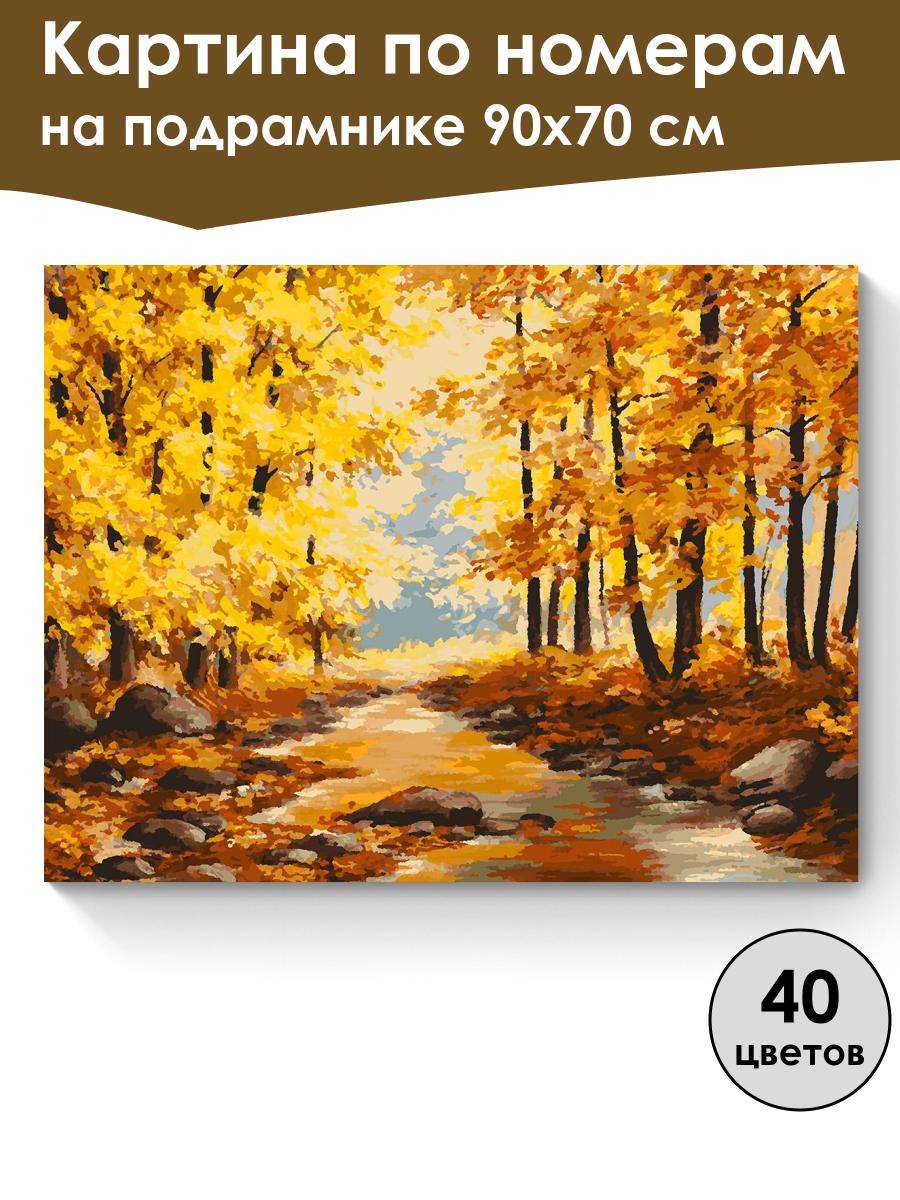 Картина по номерам
на подрамнике 90х70 см

40
цветов