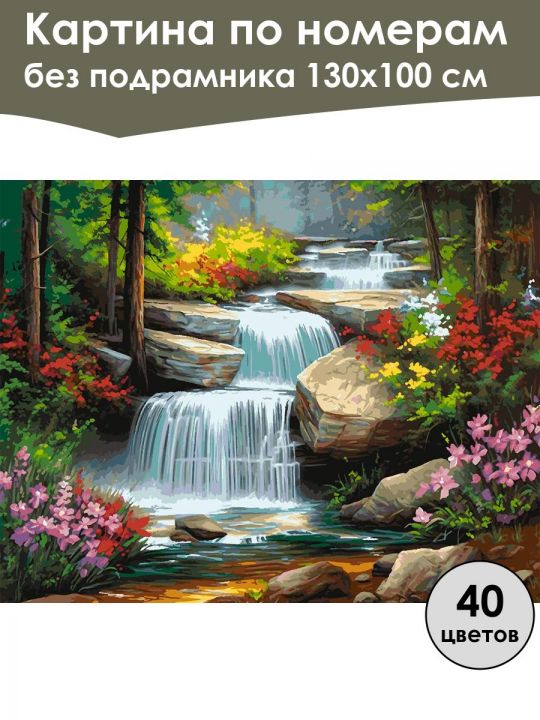 Картина по номерам
без подрамника 130х100 см

40
цветов