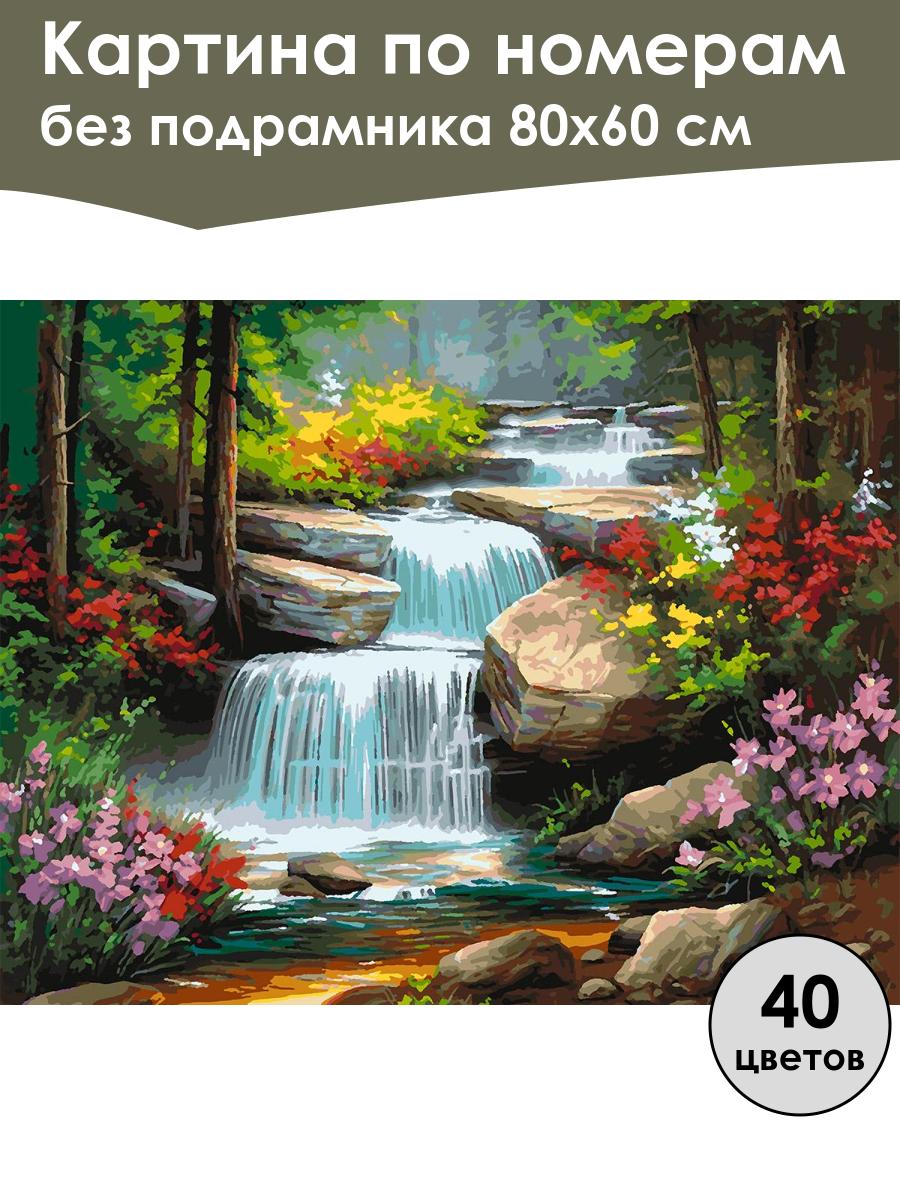 Картина по номерам
без подрамника 80х60 см

40
цветов