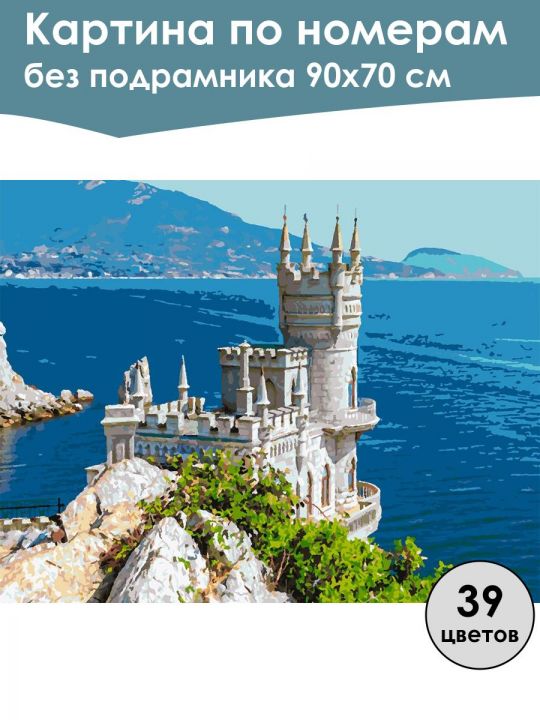 Картина по номерам
без подрамника 90х70 см

39
цветов