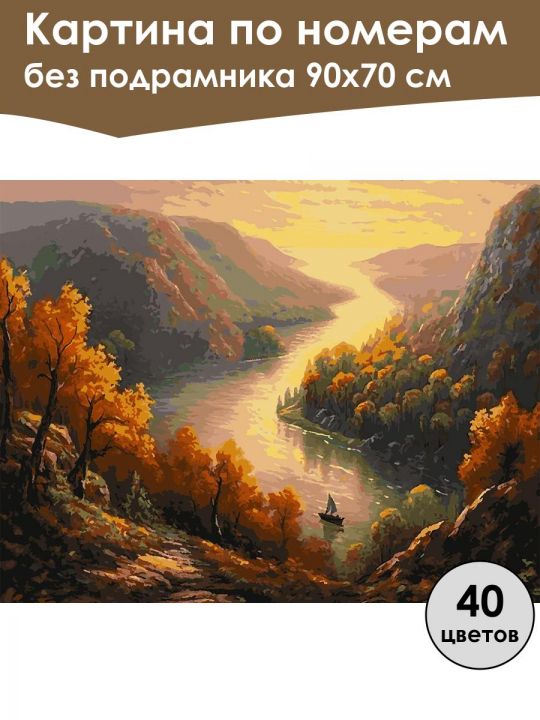 Картина по номерам
без подрамника 90х70 см

40
цветов