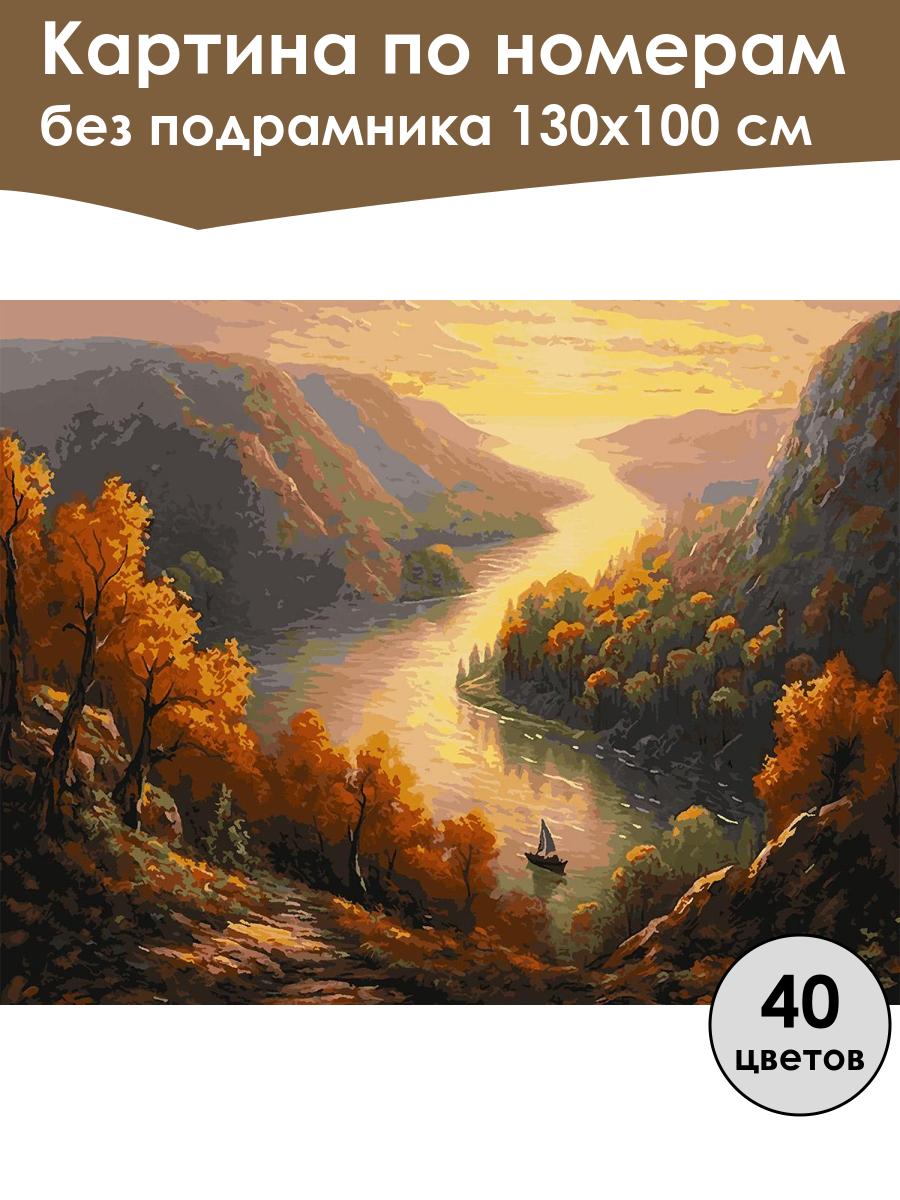 Картина по номерам
без подрамника 130x100 см

40
цветов