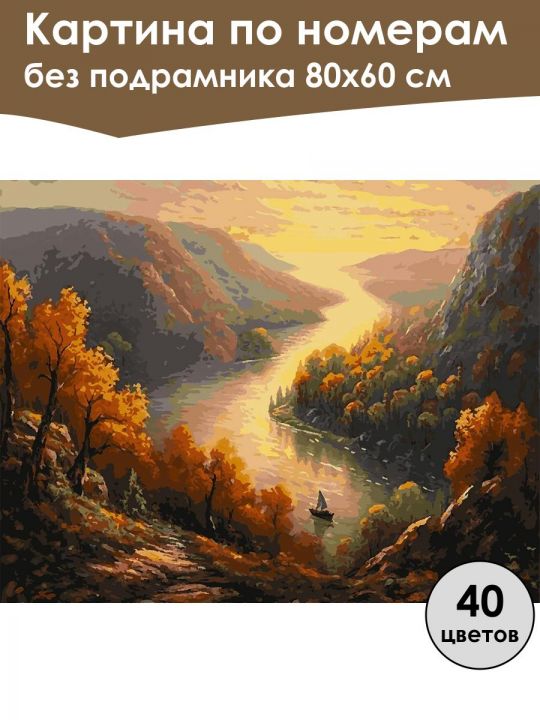 Картина по номерам
без подрамника 80х60 см

40
цветов