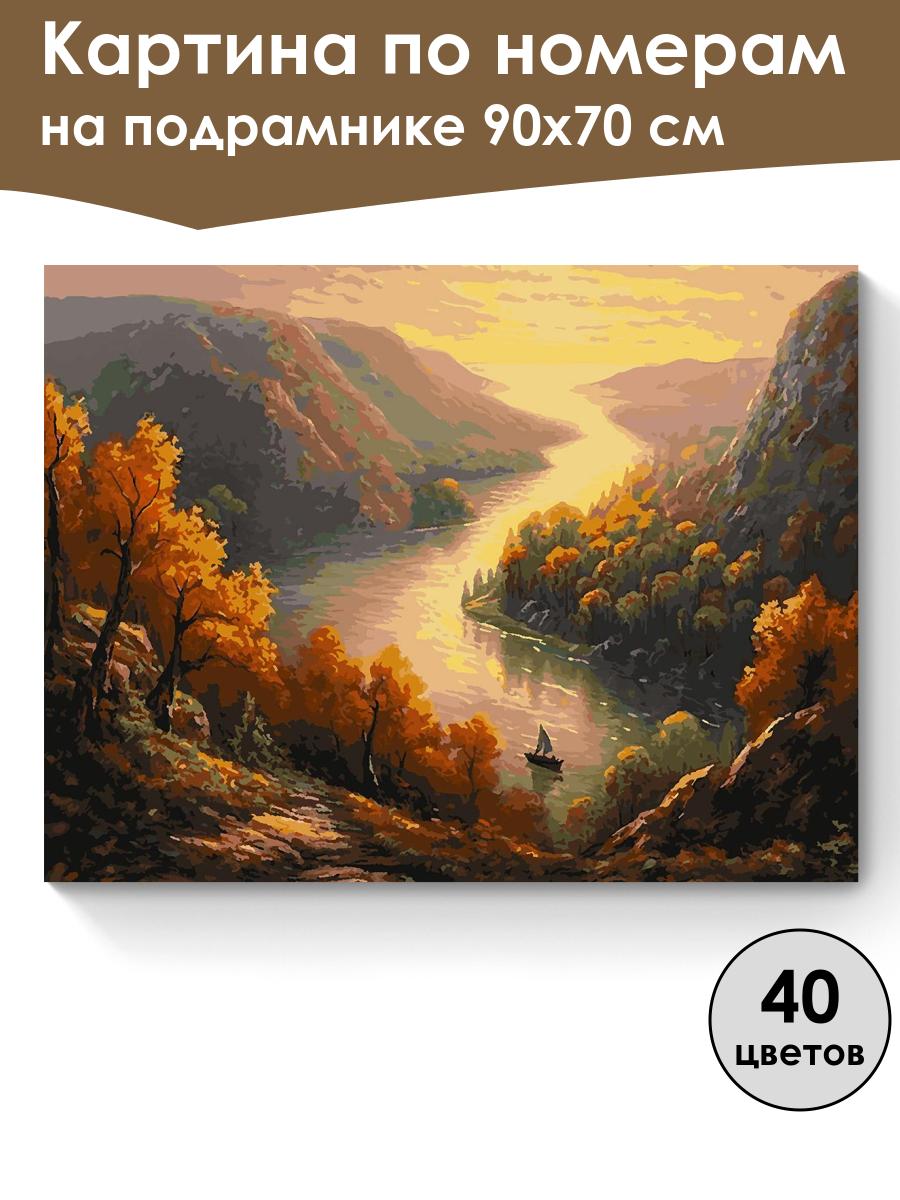 Картина по номерам
на подрамнике 90х70 см

40
цветов