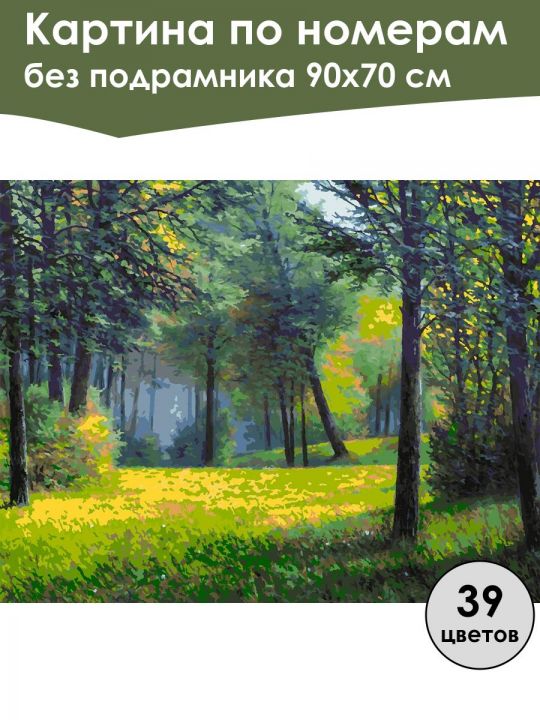 Картина по номерам
без подрамника 90х70 см

39
цветов