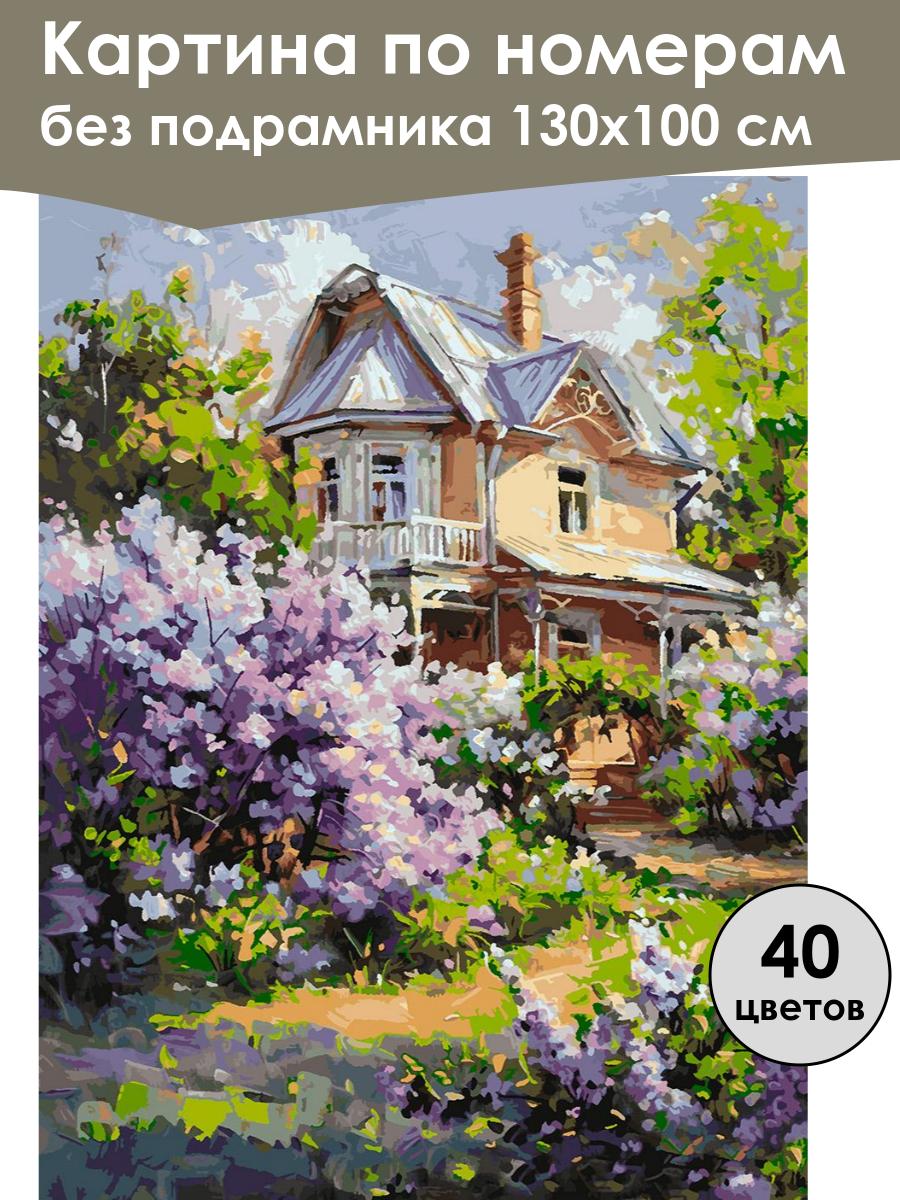 Картина по номерам
без подрамника 130х100 см

40
цветов