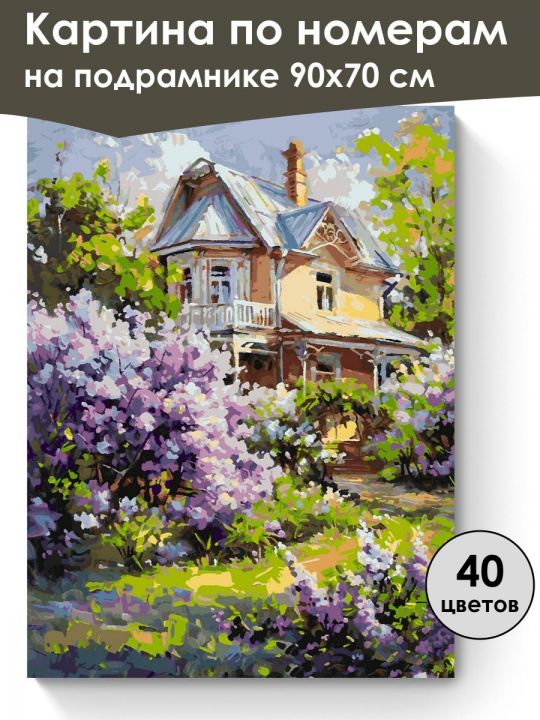 Картина по номерам
на подрамнике 90x70 см

40
цветов