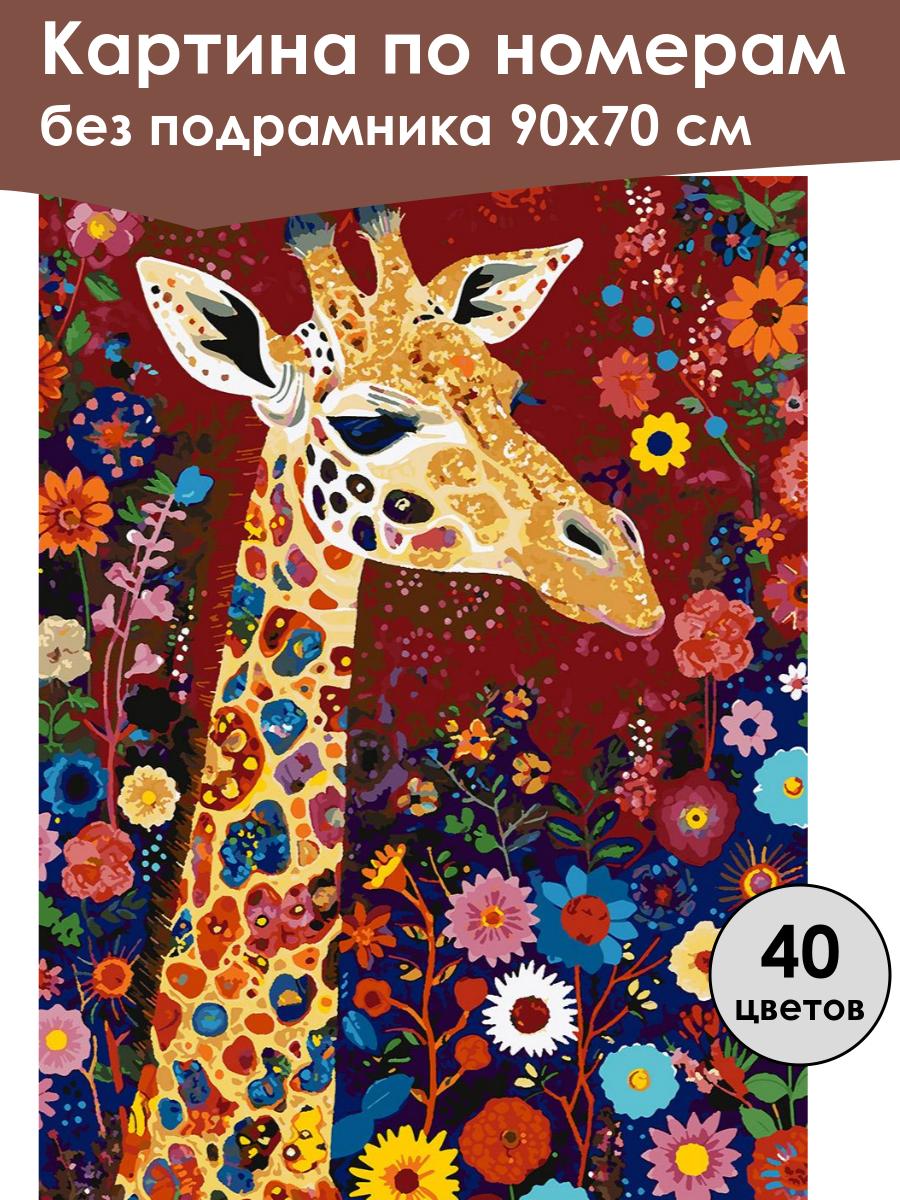 Картина по номерам
без подрамника 90х70 см

40
цветов