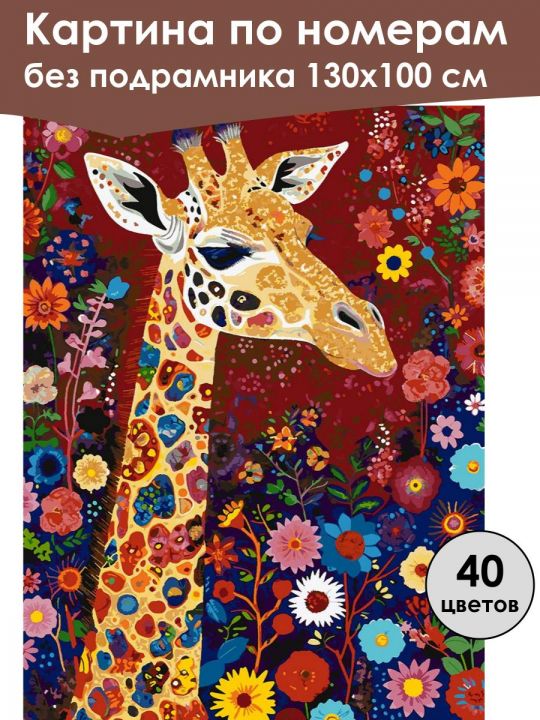 Картина по номерам
без подрамника 130х100 см

40
цветов