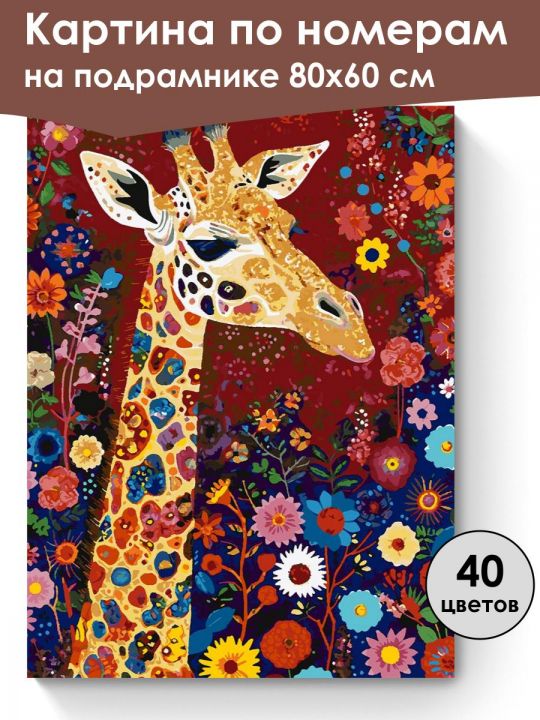 Картина по номерам на подрамнике 80х60 см

40 цветов