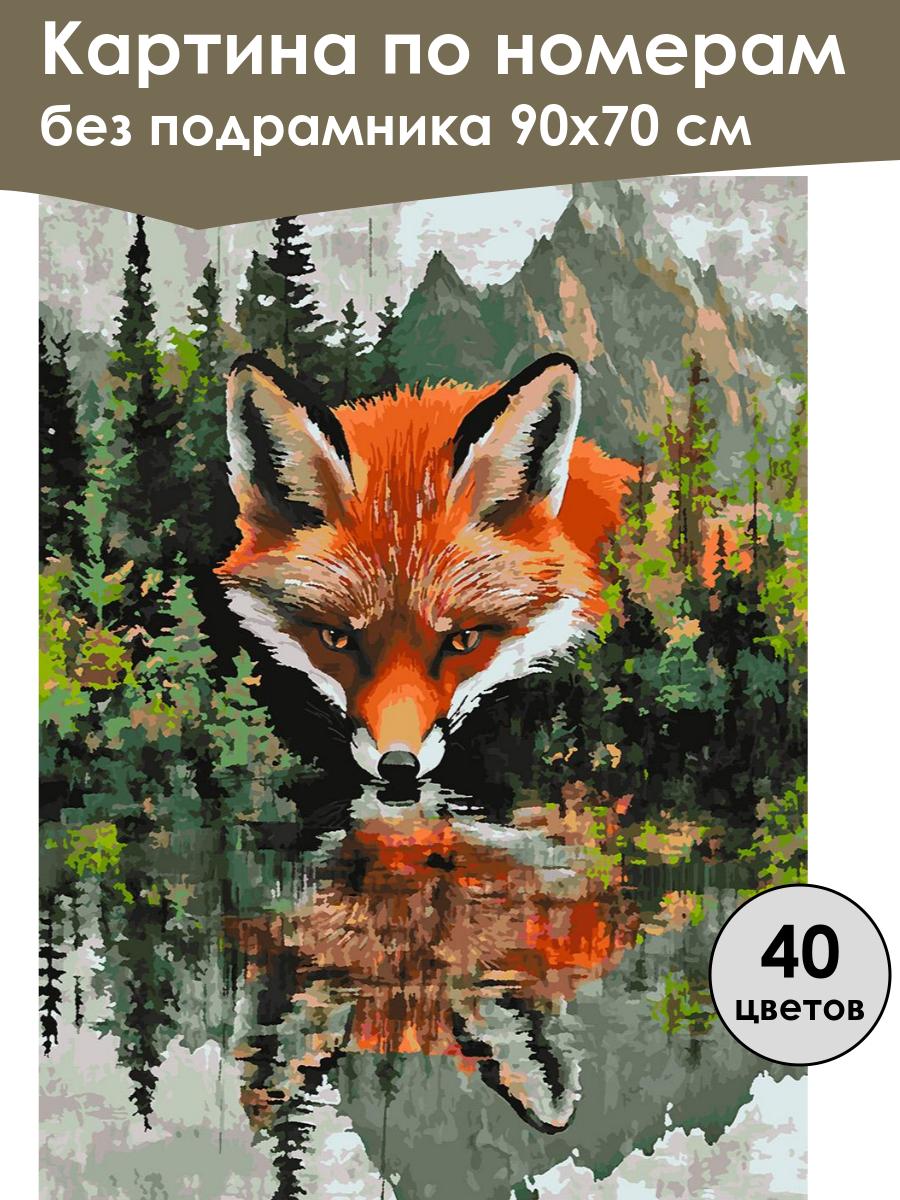 Картина по номерам
без подрамника 90х70 см

40
цветов