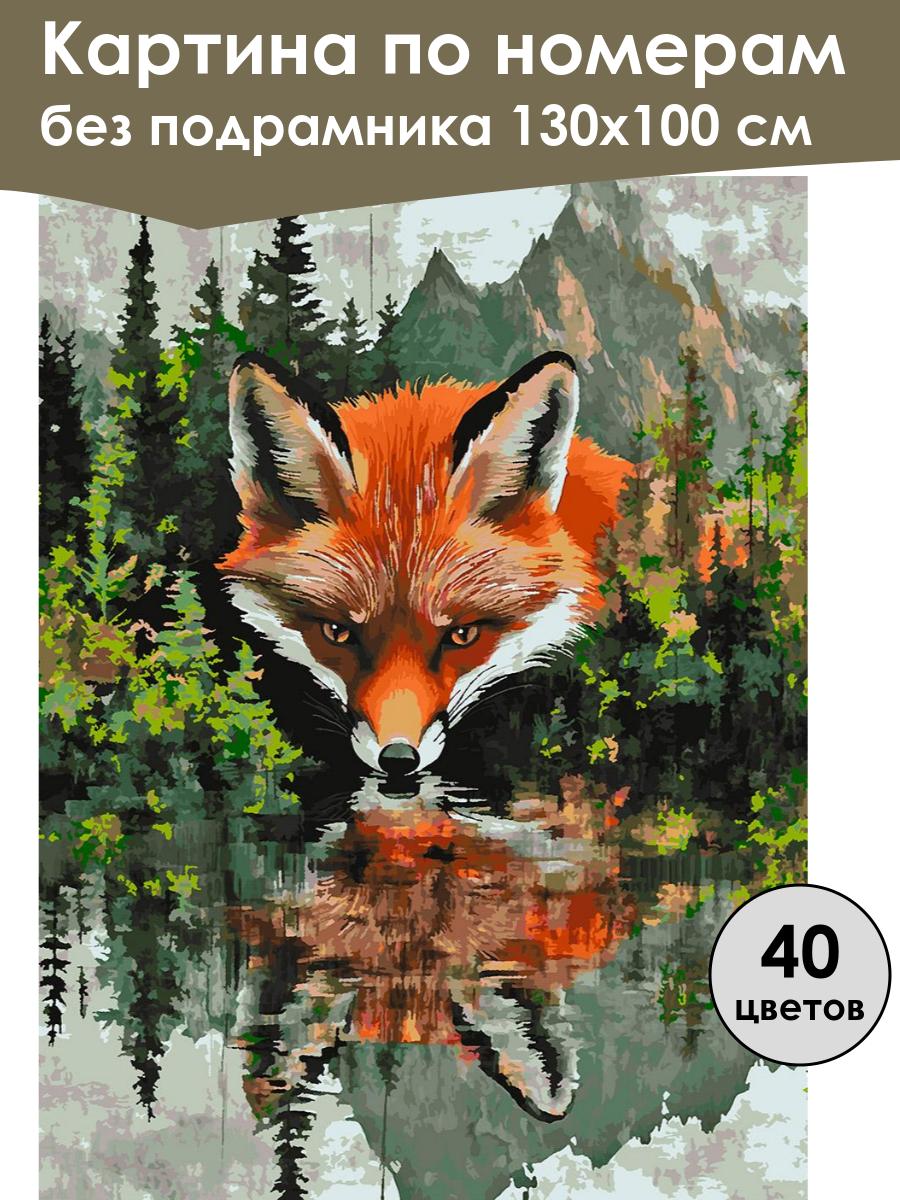 Картина по номерам
без подрамника 130х100 см

40
цветов