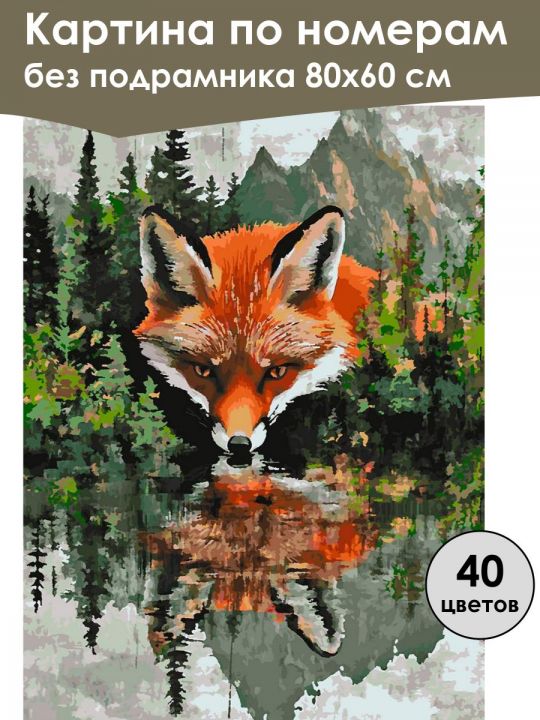 Картина по номерам
без подрамника 80х60 см

40
цветов