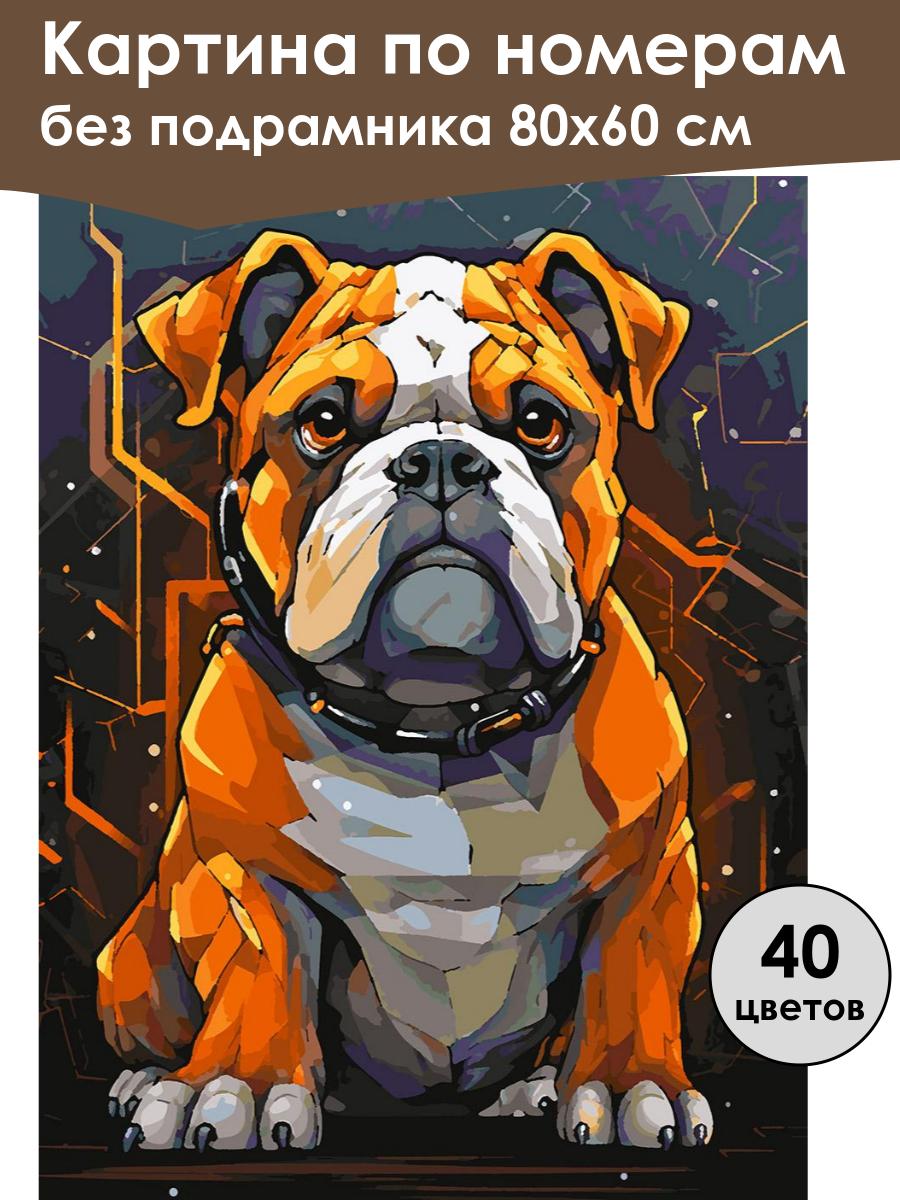 Картина по номерам
без подрамника 80х60 см

40
цветов