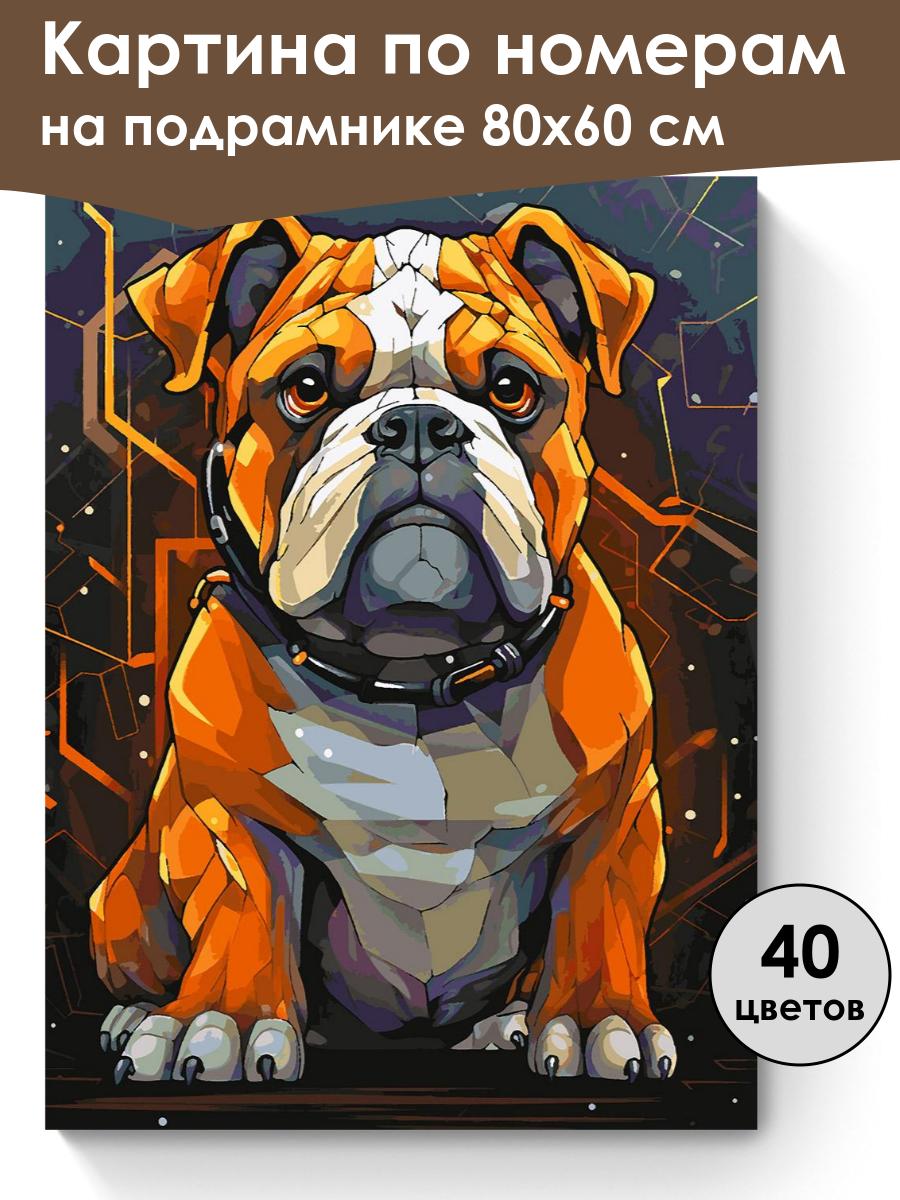 Картина по номерам
на подрамнике 80х60 см

40
цветов