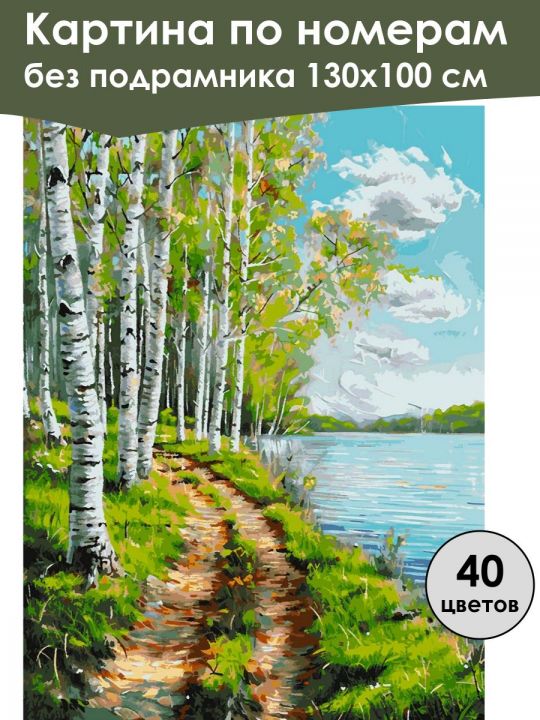 Картина по номерам
без подрамника 130х100 см

40
цветов