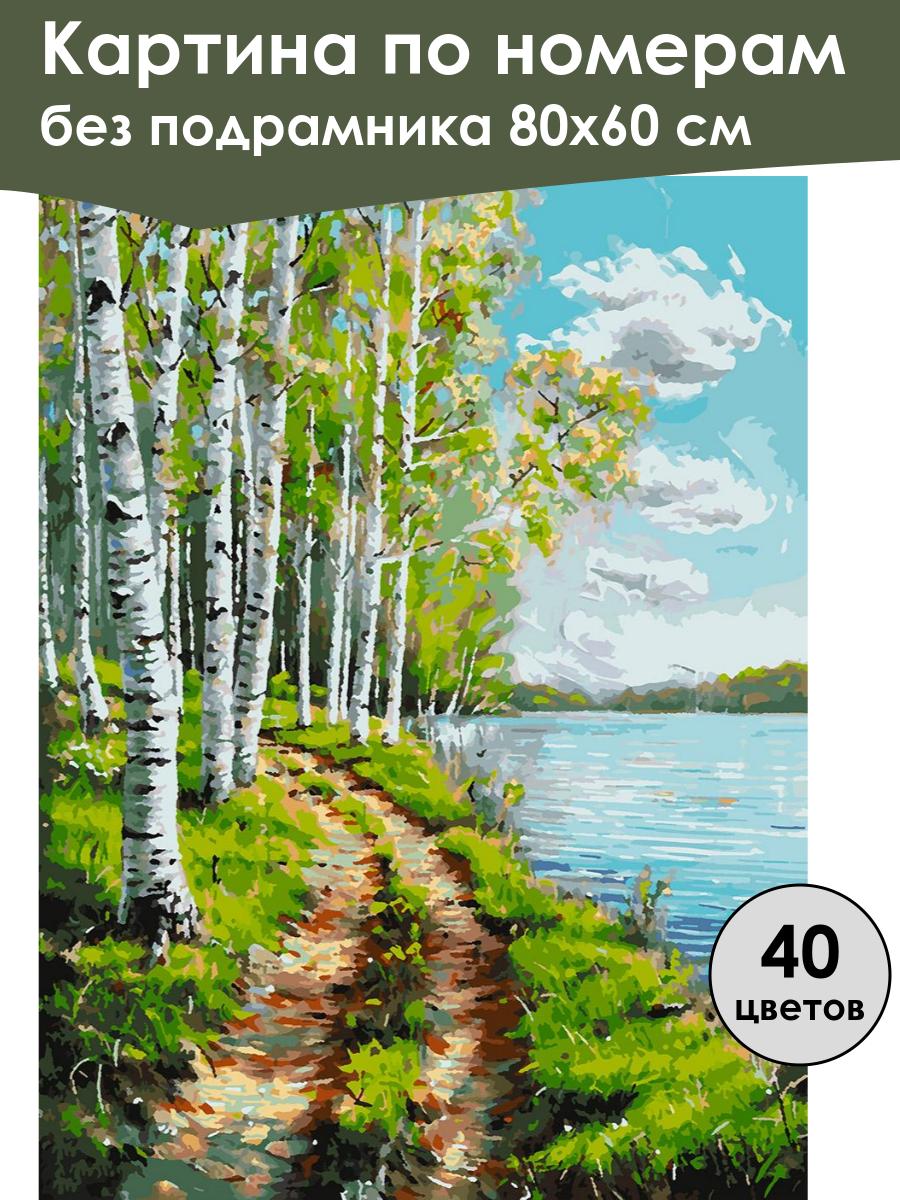 Картина по номерам
без подрамника 80х60 см

40
цветов