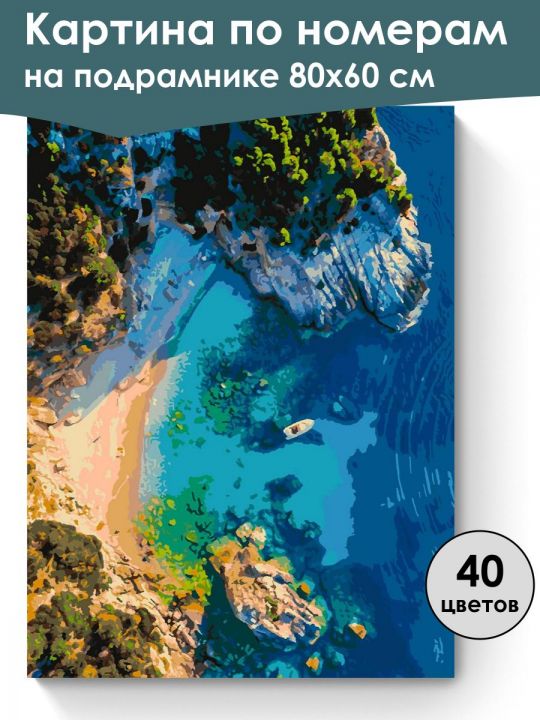 Картина по номерам на подрамнике 80х60 см

40 цветов