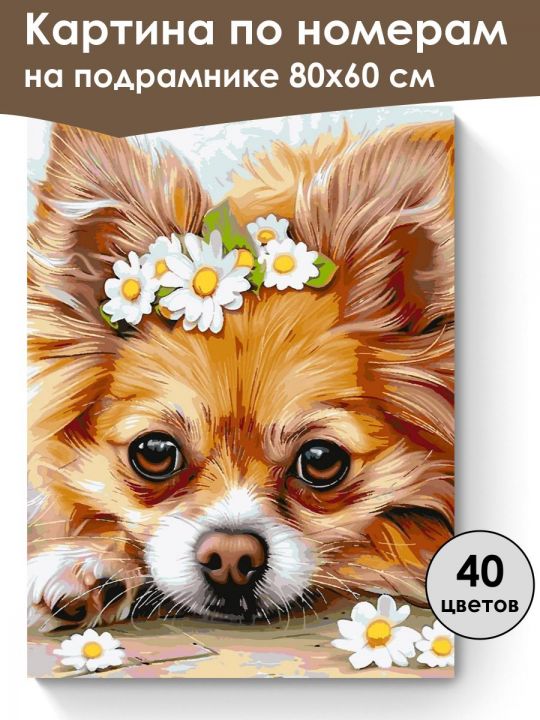 Картина по номерам
на подрамнике 80х60 см

40
цветов