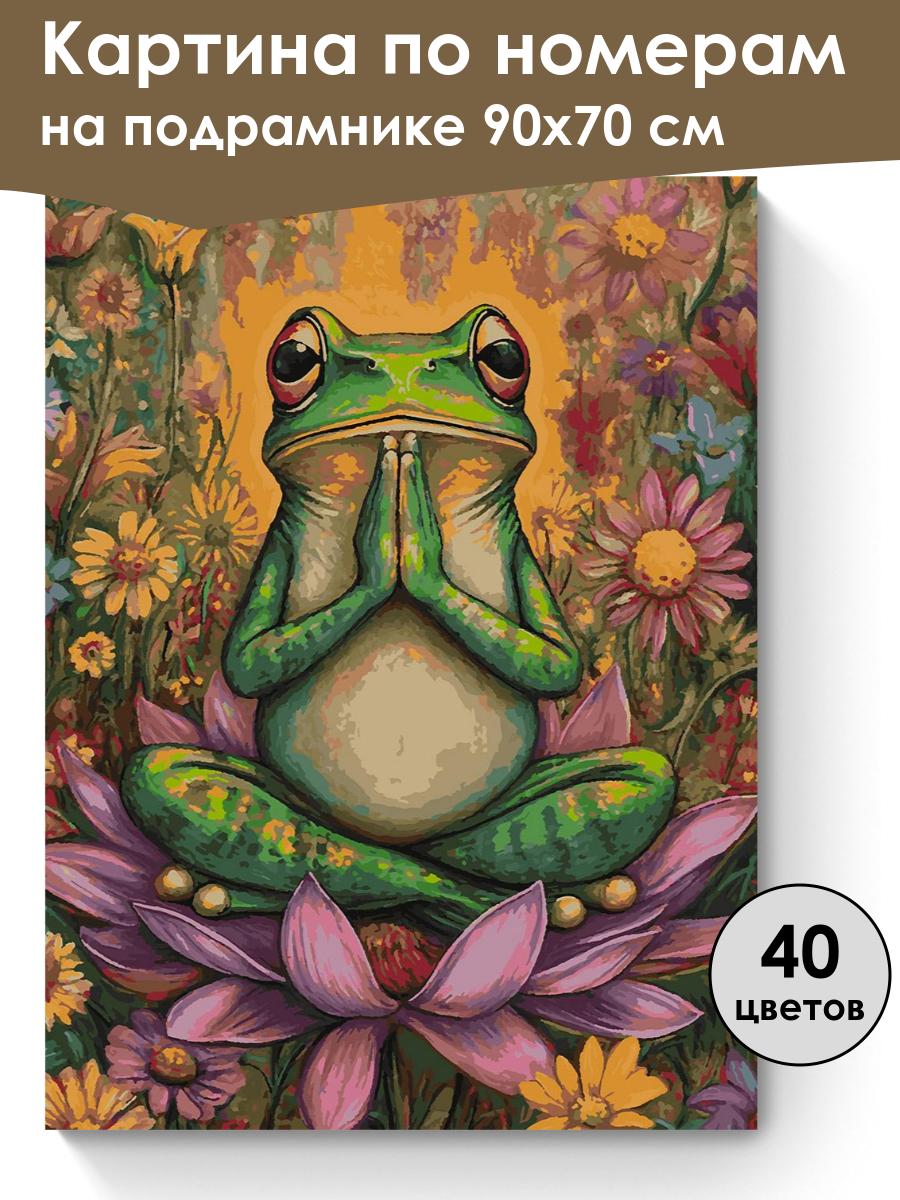 Картина по номерам
на подрамнике 90х70 см

40
цветов