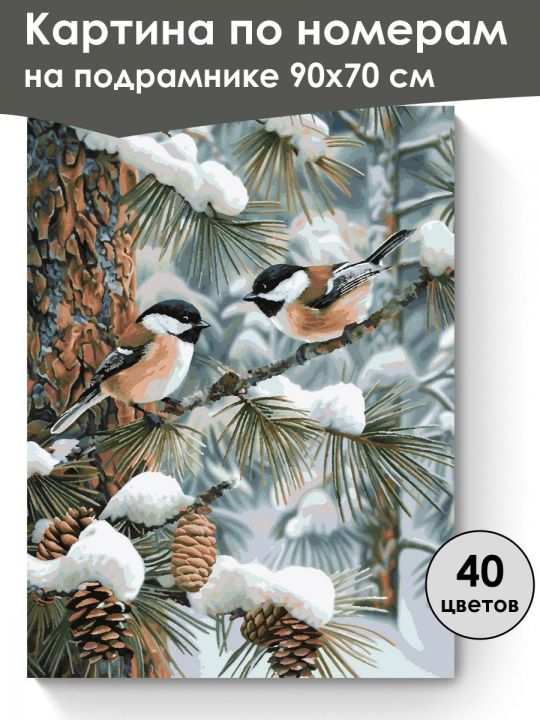 Картина по номерам на подрамнике 90х70 см

40 цветов