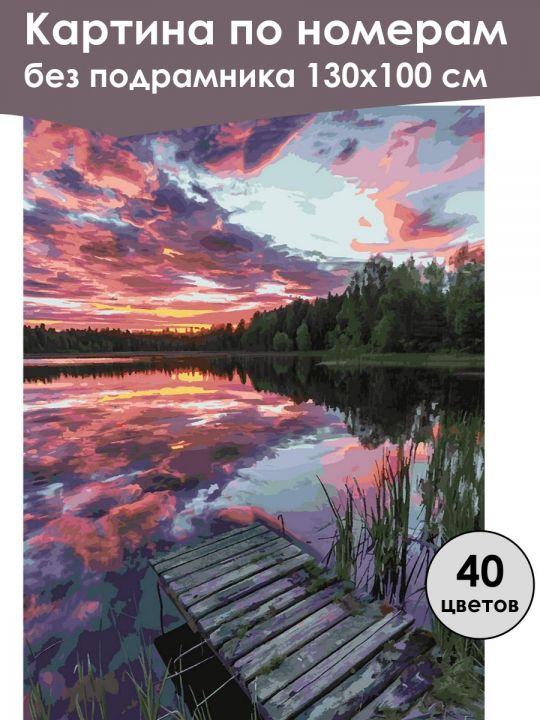 Картина по номерам
без подрамника 130х100 см

40
цветов