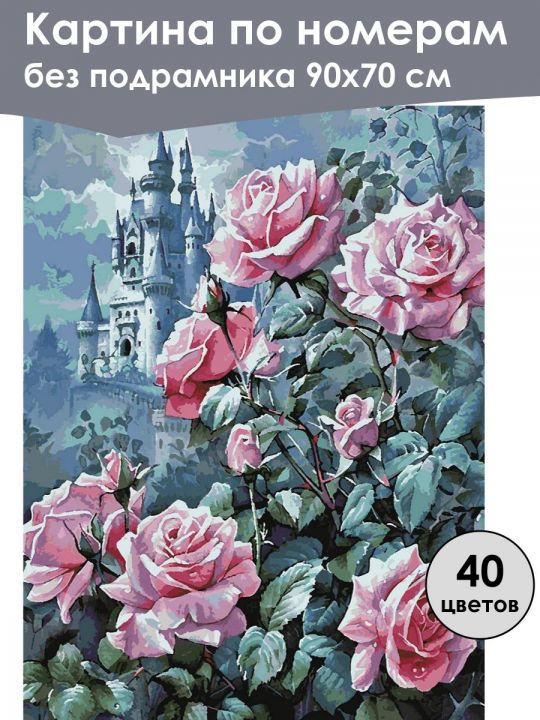 Картина по номерам
без подрамника 90х70 см

40
цветов