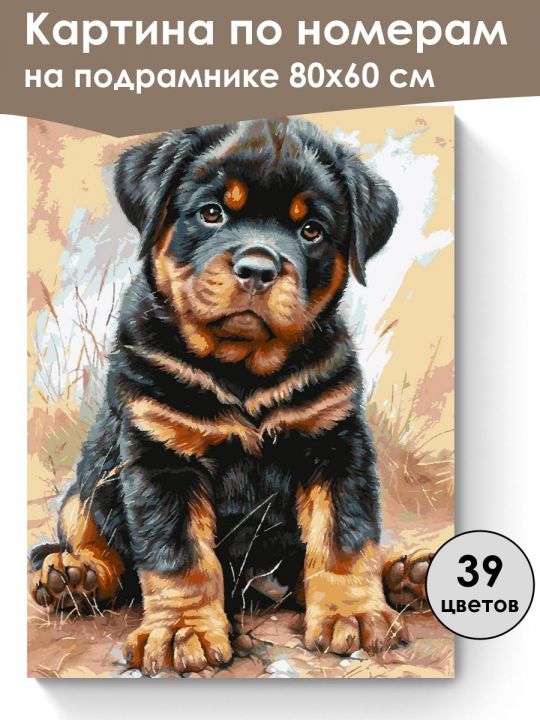 Картина по номерам
на подрамнике 80х60 см

39
цветов