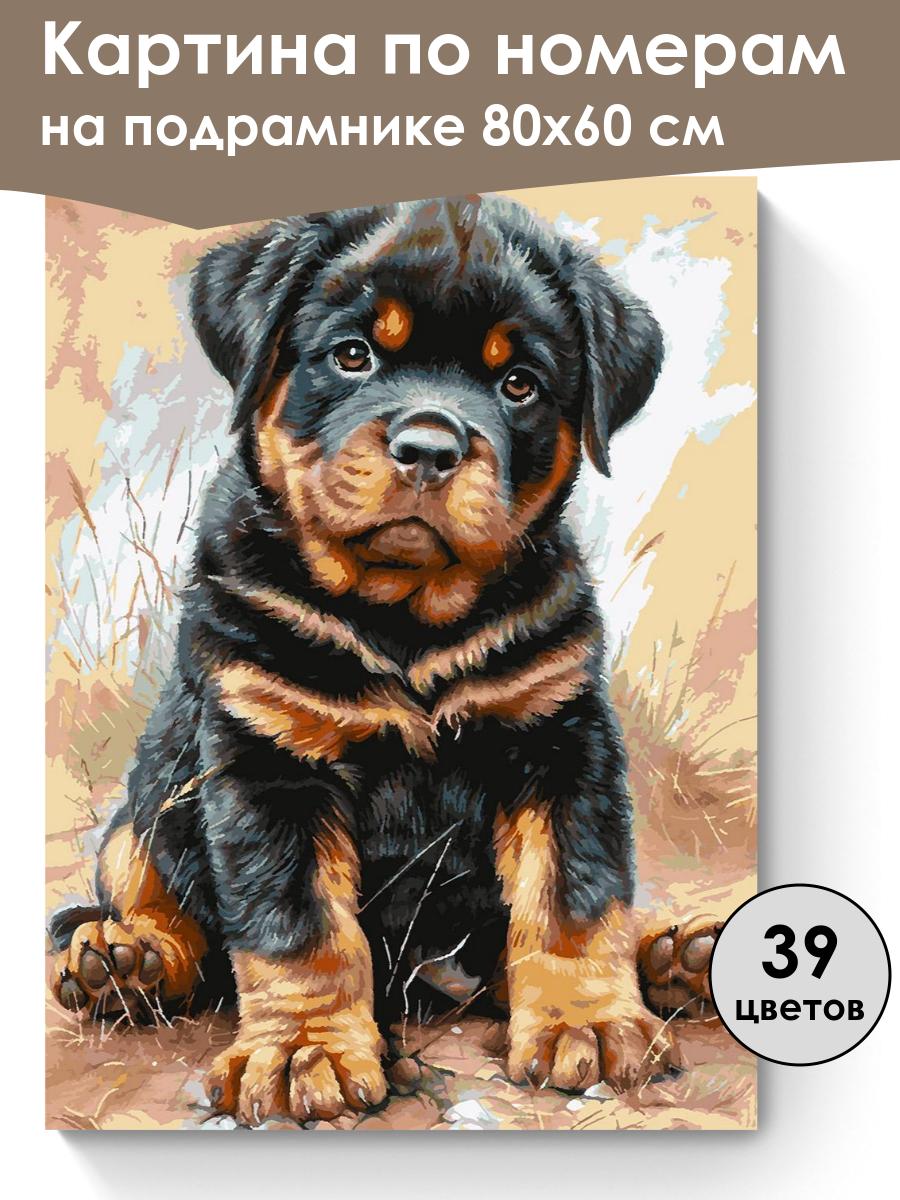 Картина по номерам
на подрамнике 80х60 см

39
цветов