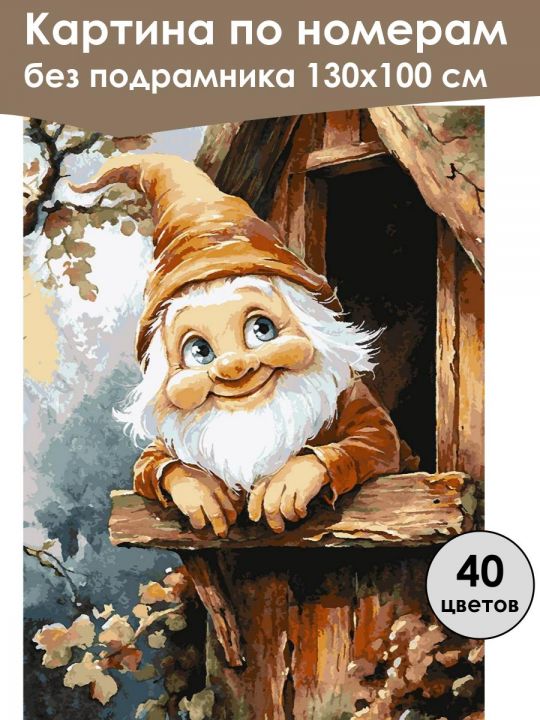 Картина по номерам
без подрамника 130x100 см

40
цветов