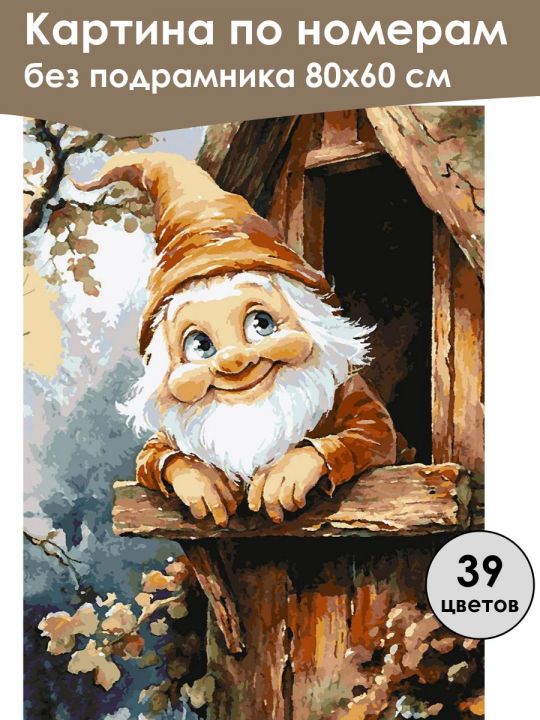 Картина по номерам
без подрамника 80х60 см

39
цветов