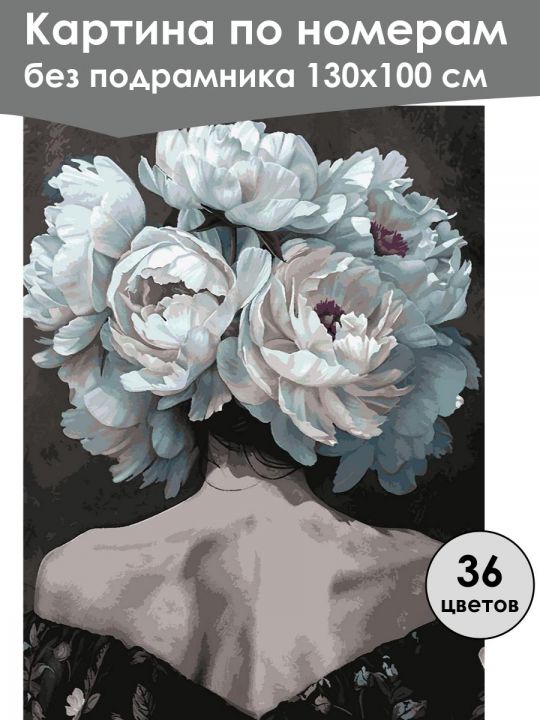 Картина по номерам
без подрамника 130х100 см

36
цветов