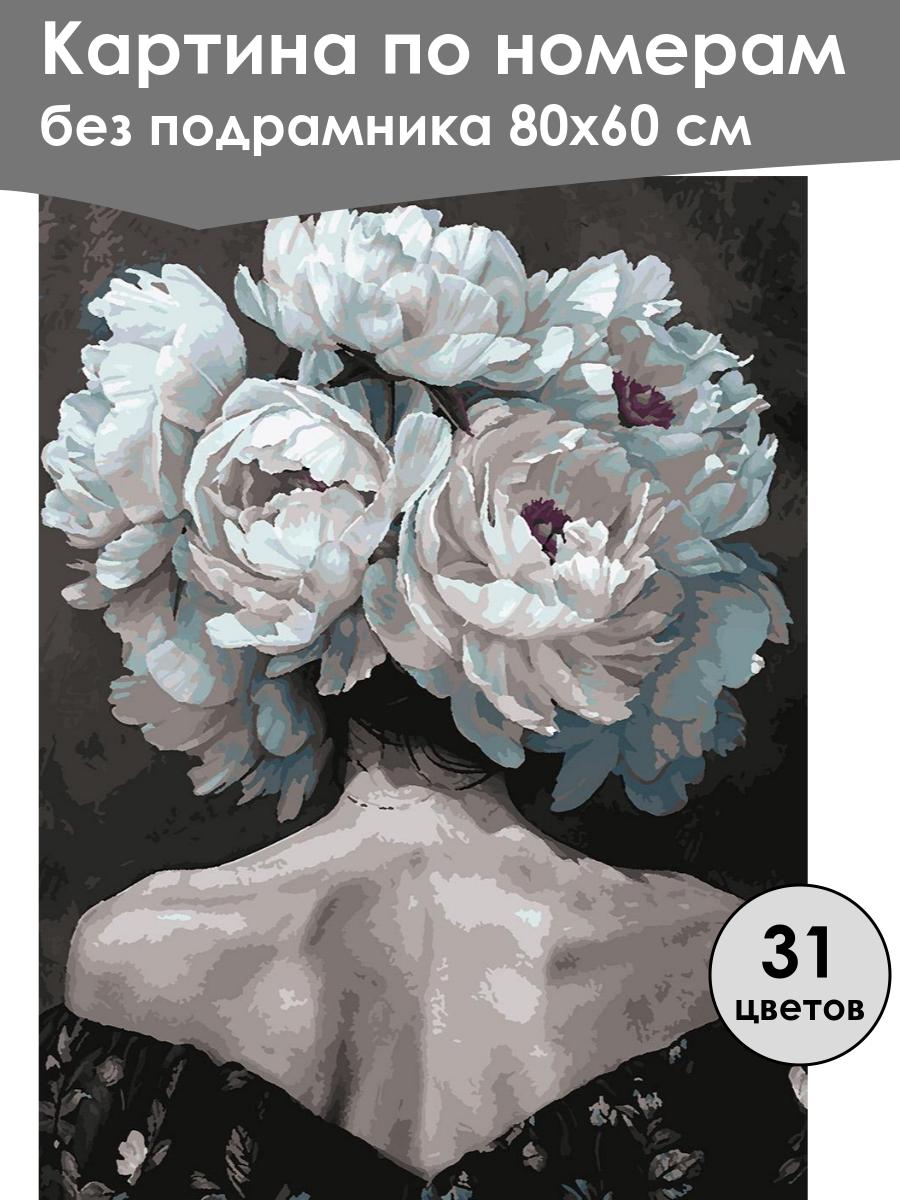 Картина по номерам
без подрамника 80х60 см

31
цветов