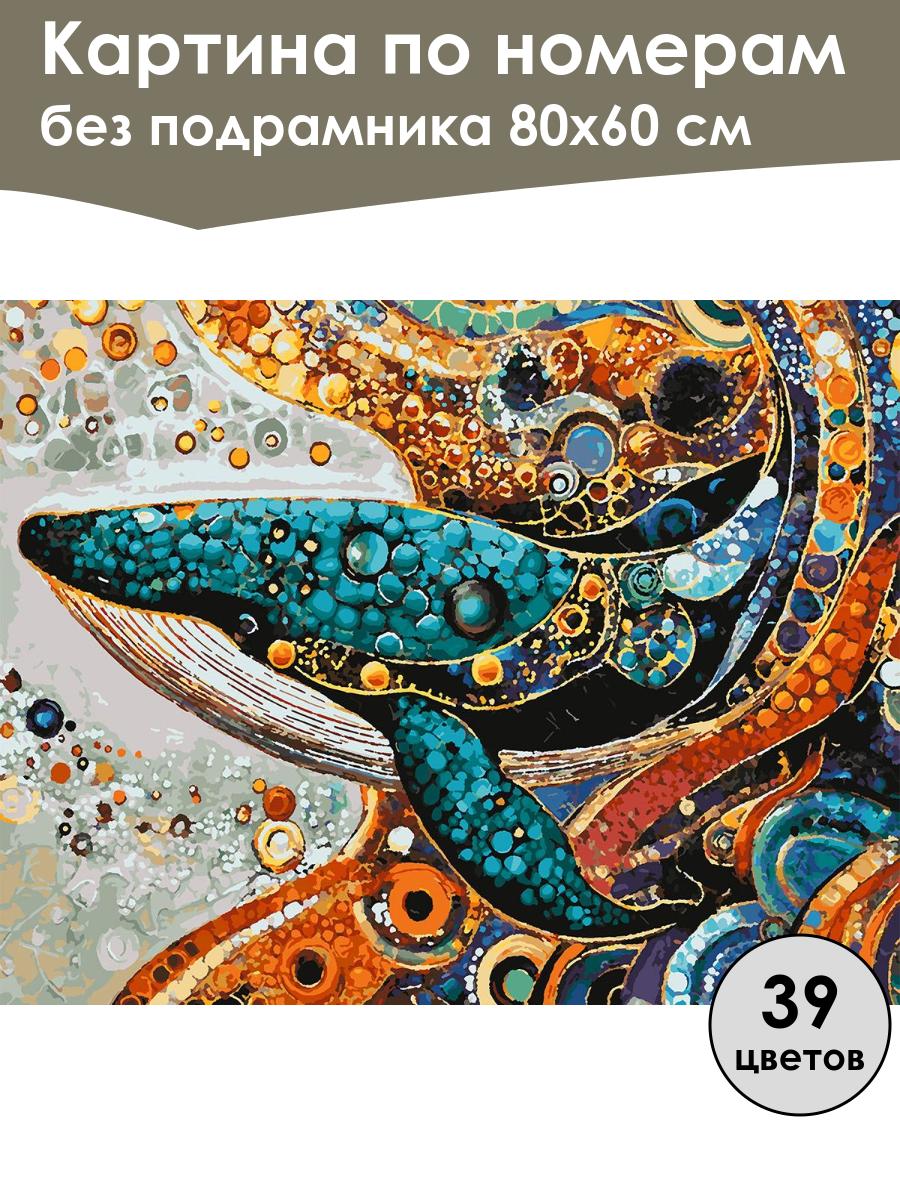 Картина по номерам
без подрамника 80х60 см

39
цветов