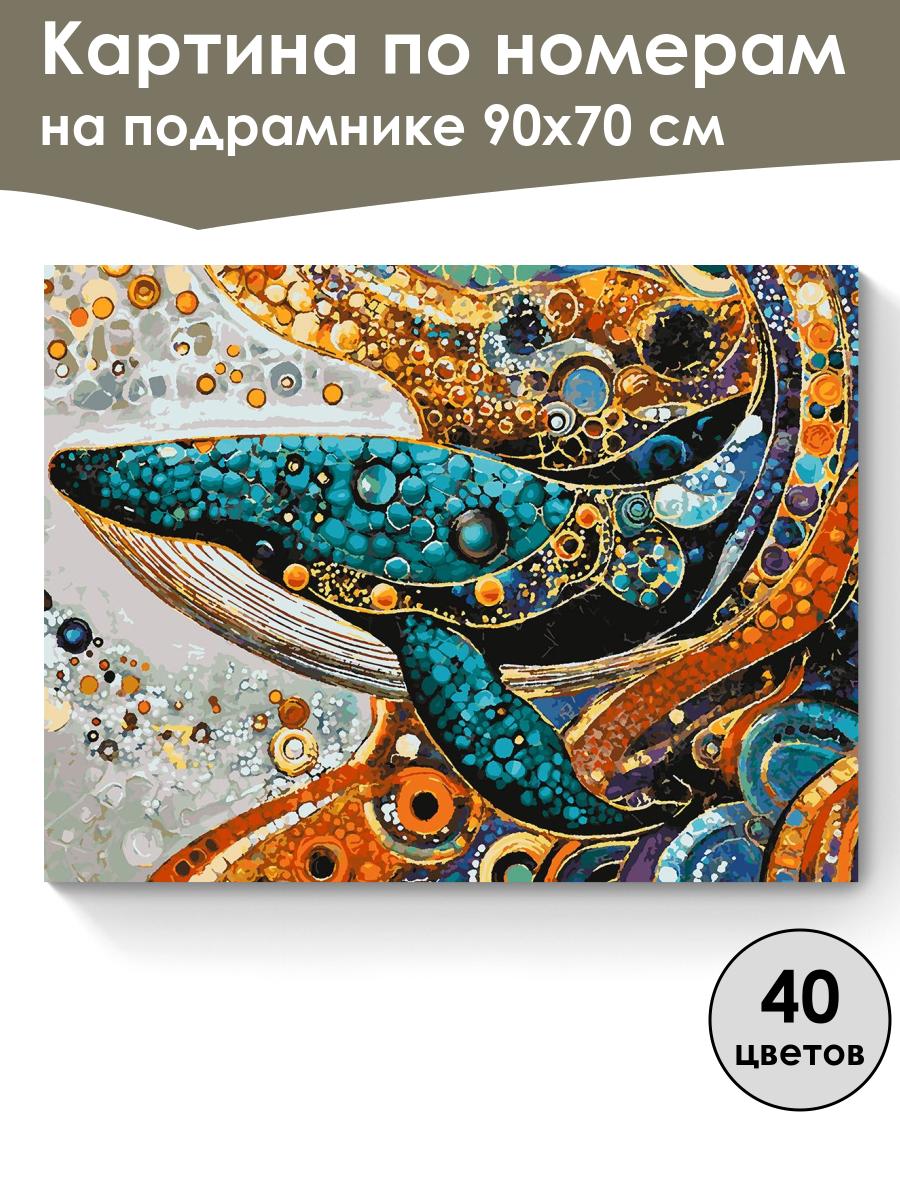 Картина по номерам
на подрамнике 90х70 см

40
цветов