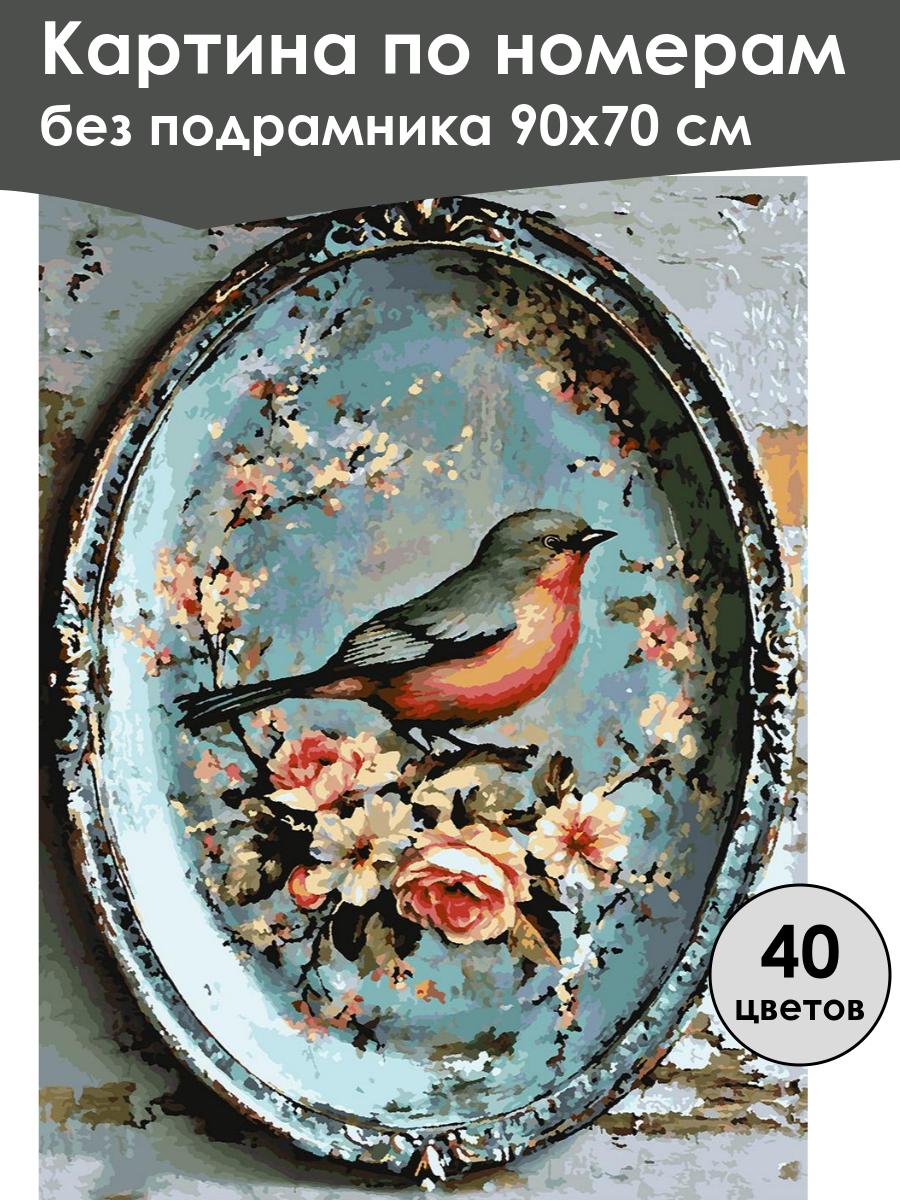 Картина по номерам
без подрамника 90х70 см

40
цветов