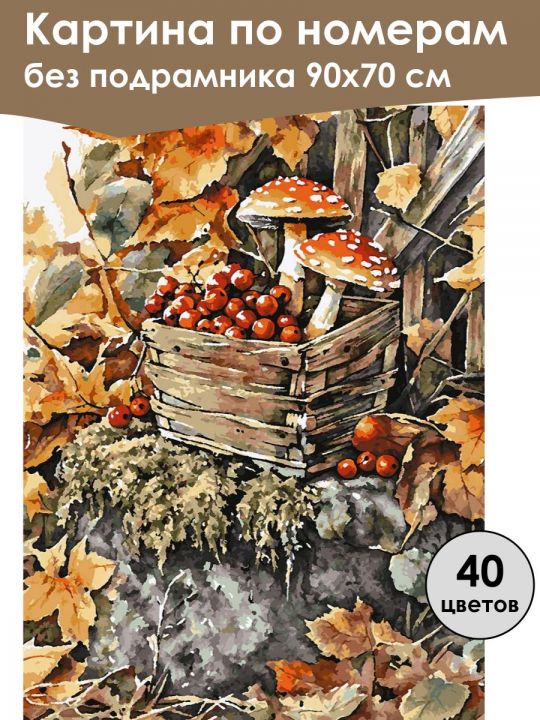 Картина по номерам
без подрамника 90х70 см

40
цветов