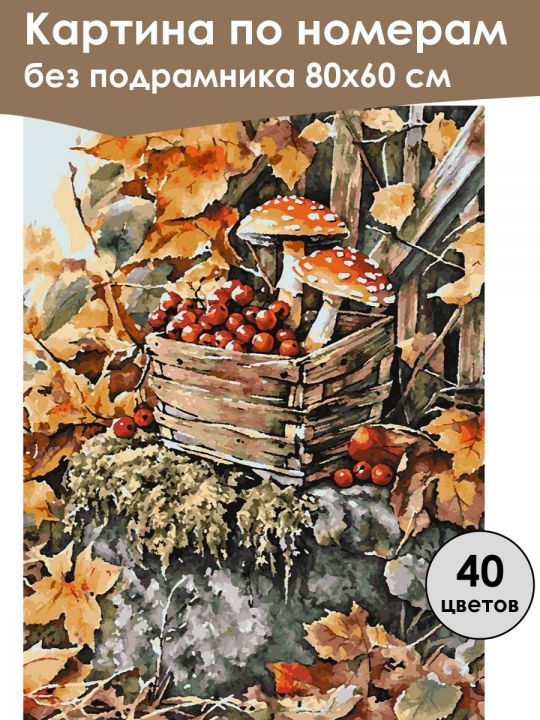 Картина по номерам
без подрамника 80x60 см

40
цветов