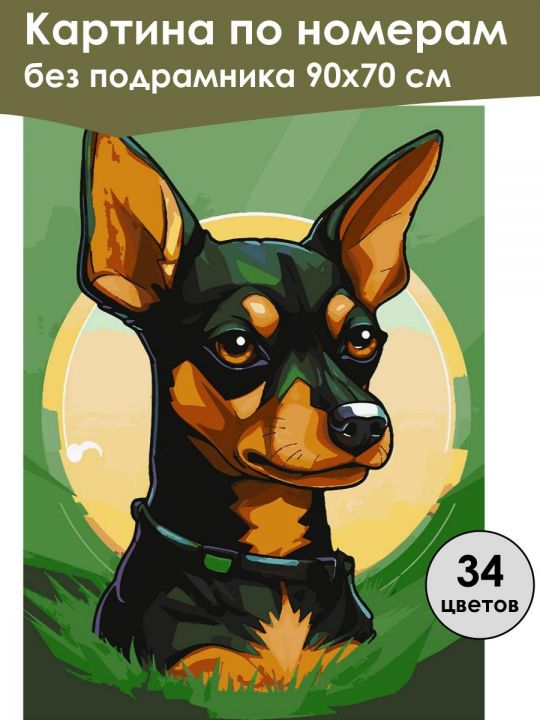 Картина по номерам
без подрамника 90х70 см

34
цветов