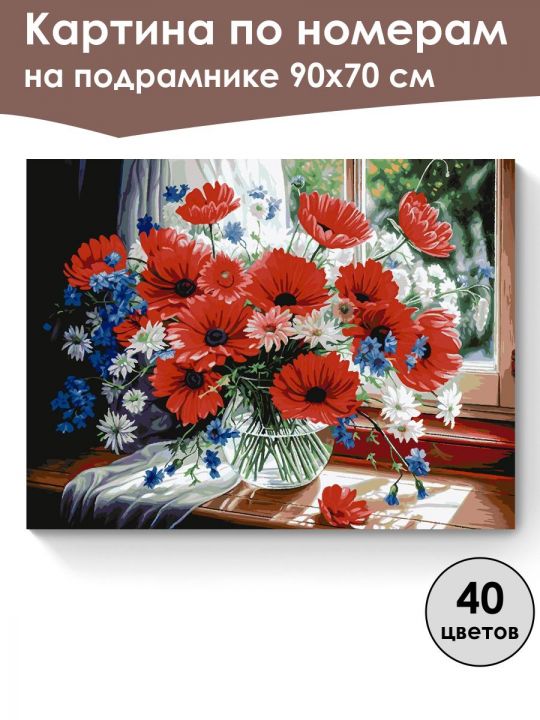 Картина по номерам на подрамнике 90x70 см

40 цветов