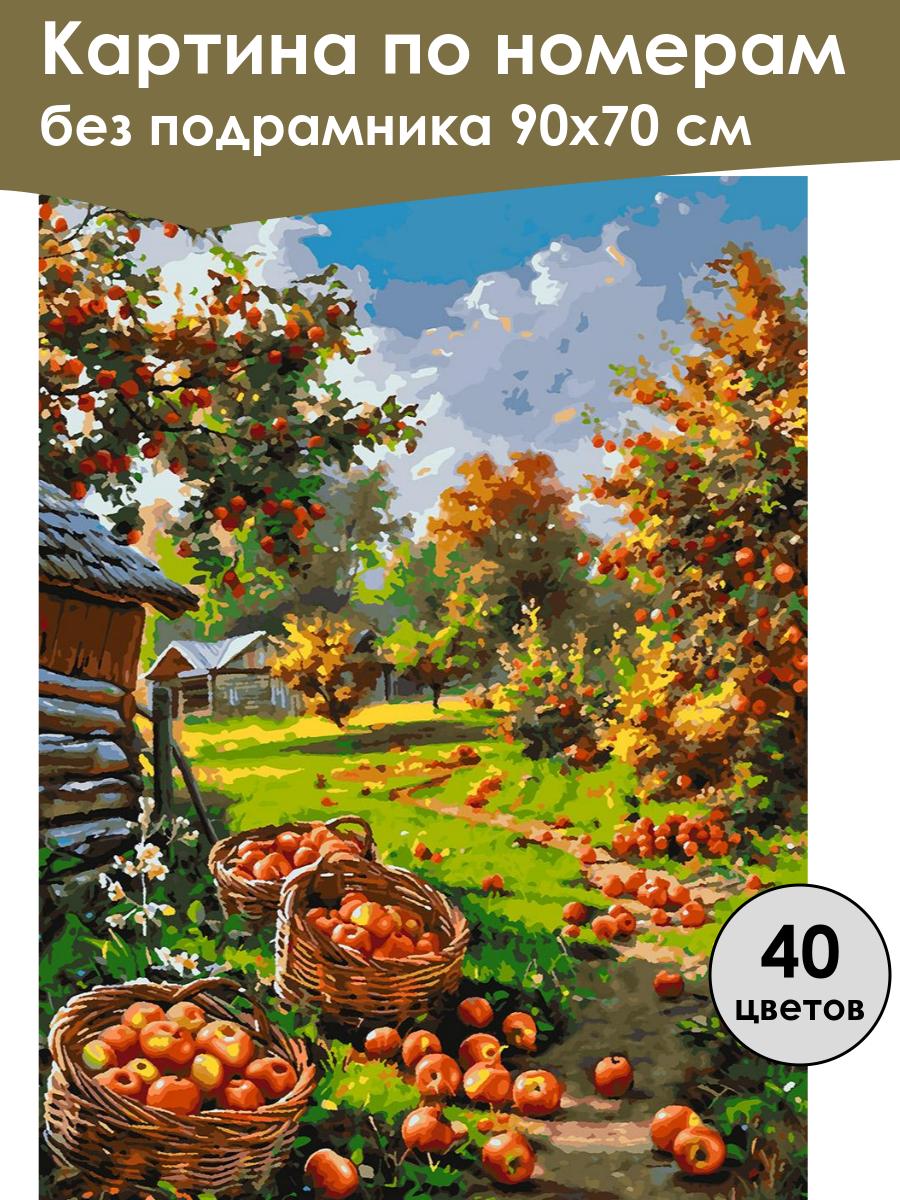 Картина по номерам
без подрамника 90х70 см

40
цветов