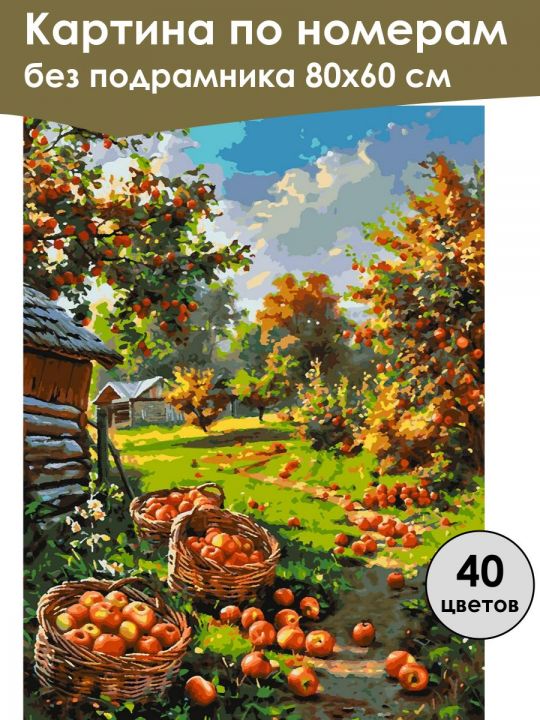 Картина по номерам
без подрамника 80х60 см

40
цветов