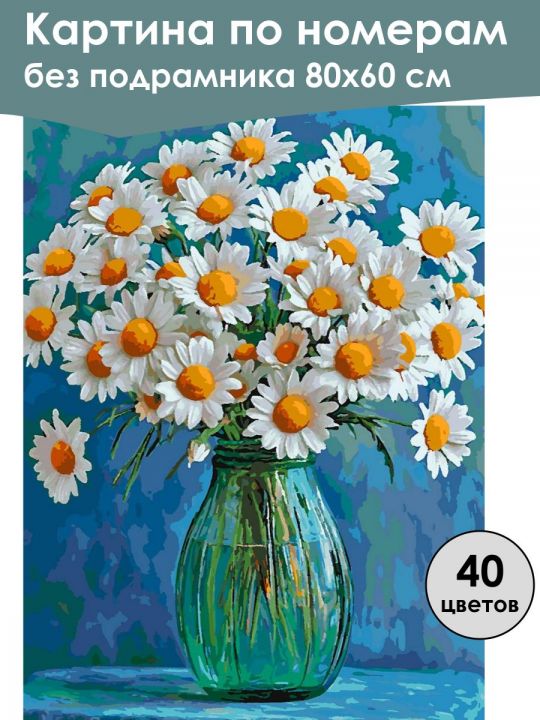 Картина по номерам
без подрамника 80х60 см

40
цветов