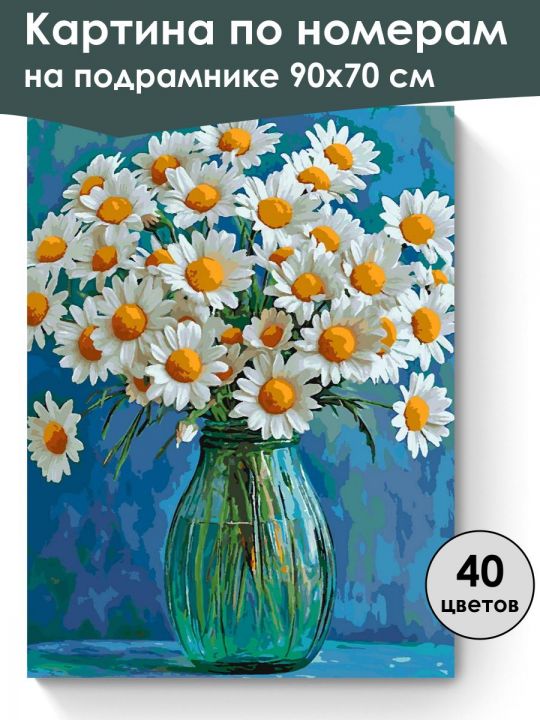 Картина по номерам на подрамнике 90х70 см

40 цветов