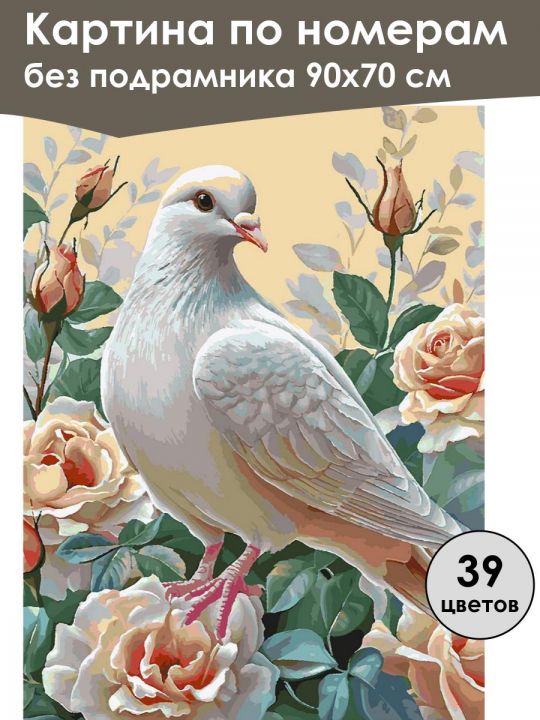 Картина по номерам
без подрамника 90х70 см

39
цветов