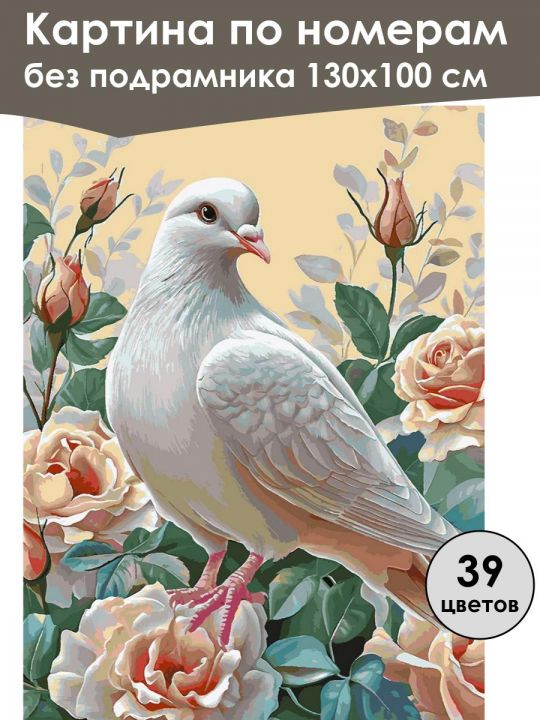 Картина по номерам без подрамника 130х100 см

39 цветов